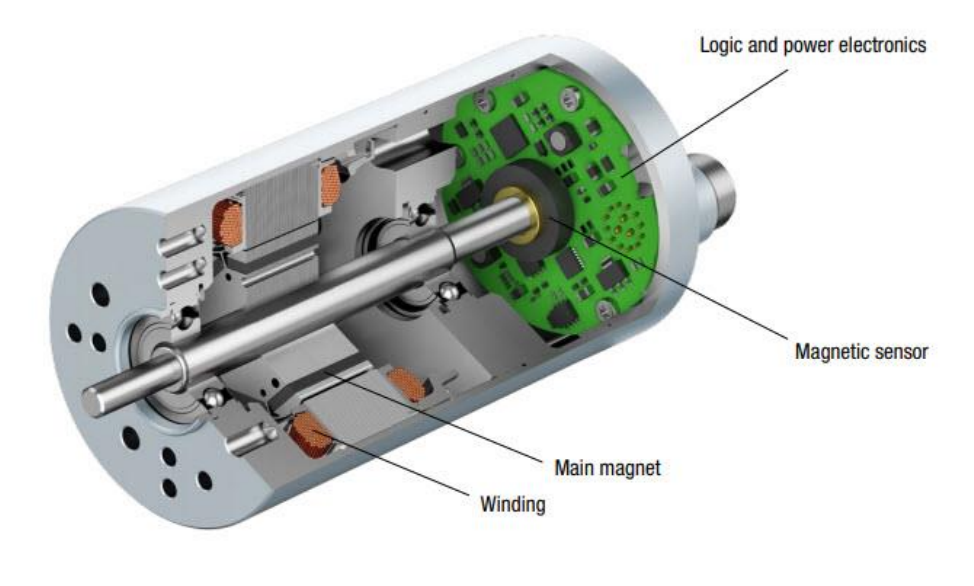 Logic and power electronics

Magnetic sensor

Main magnet

Winding