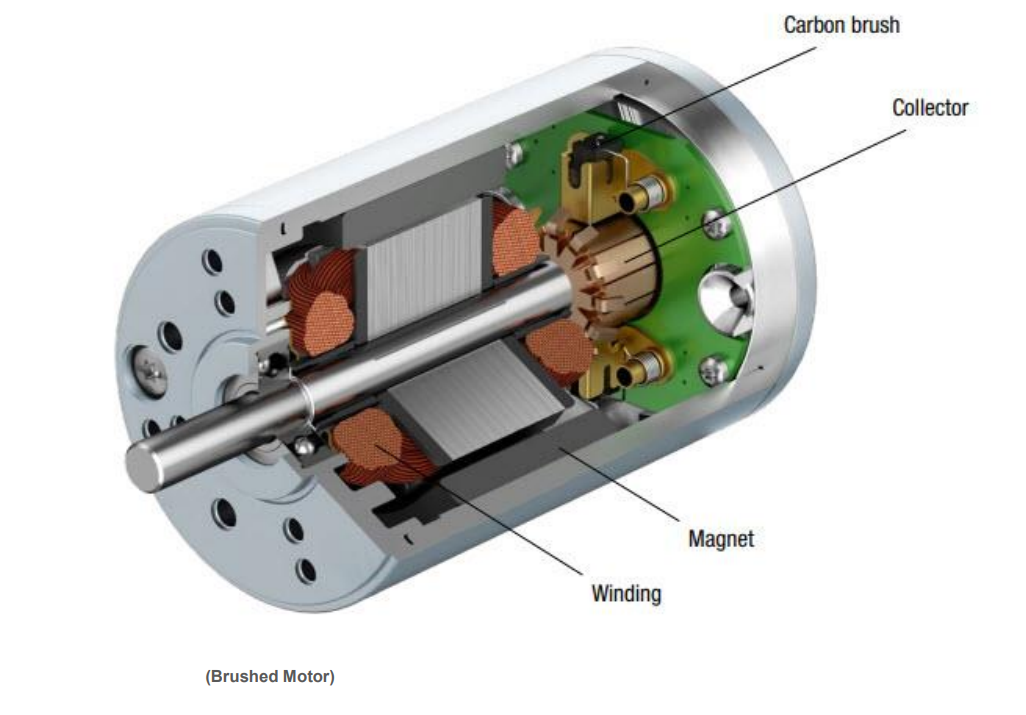 Carbon brush

Collector

Magnet

Winding

(Brushed Motor)